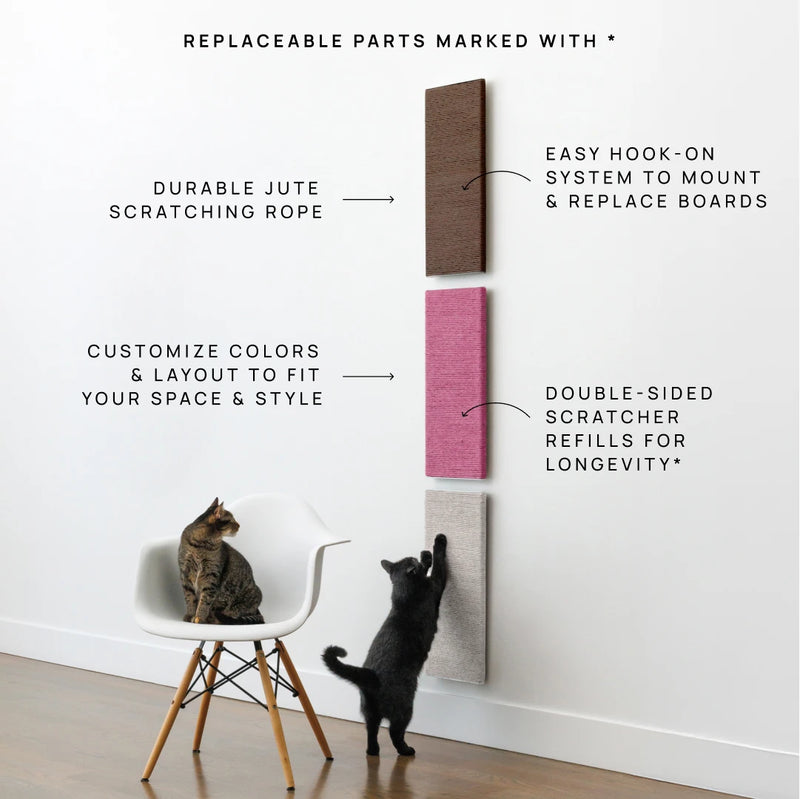 REPLACEABLE PARTS MARKED WITH *

DURABLE JUTE SCRATCHING ROPE

EASY HOOK-ON SYSTEM TO MOUNT & REPLACE BOARDS

CUSTOMIZE COLORS & LAYOUT TO FIT YOUR SPACE & STYLE

DOUBLE-SIDED SCRATCHER REFILLS FOR LONGEVITY*